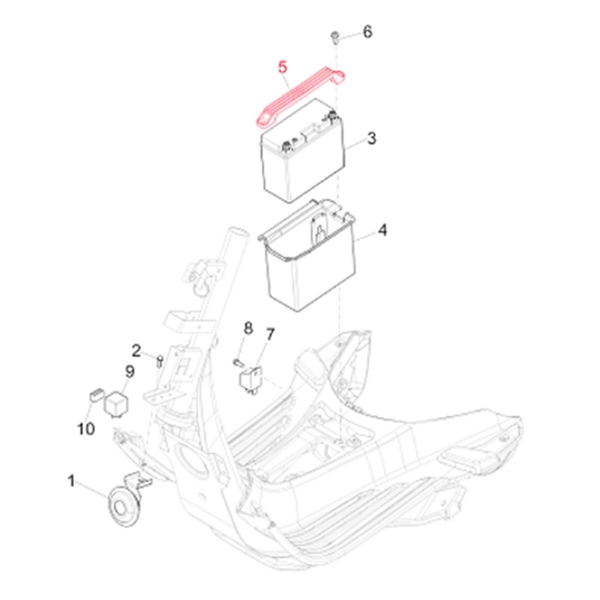 6
5
3
4
8
7
2
9
10
1