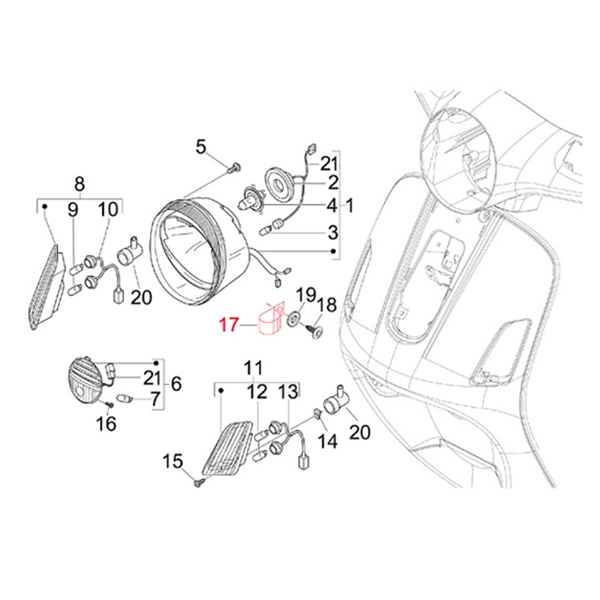 5
21
2
4
1
3
8
9
10
20
19
18
17
21
6
7
16
11
12
13
14
20
15