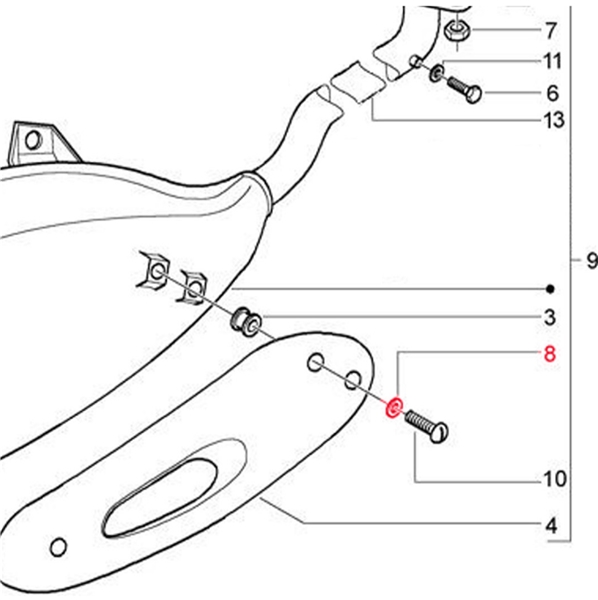 7
11
6
13
9
3
8
10
4