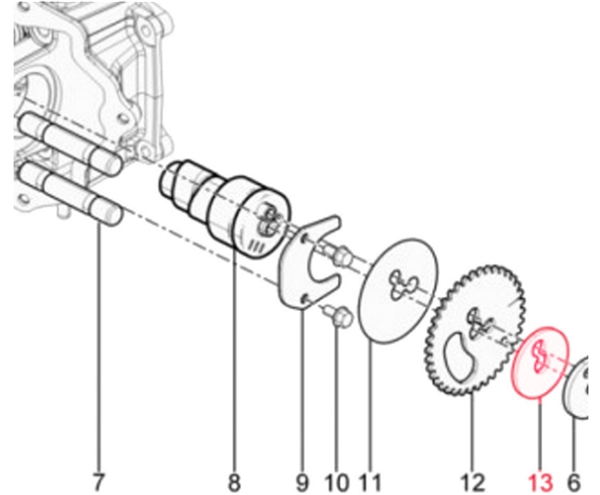 7 8 9 10 11 12 13 6