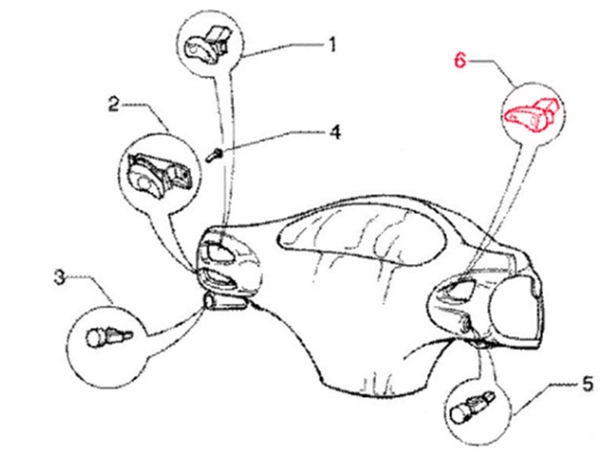 1
6
2
4
3
5