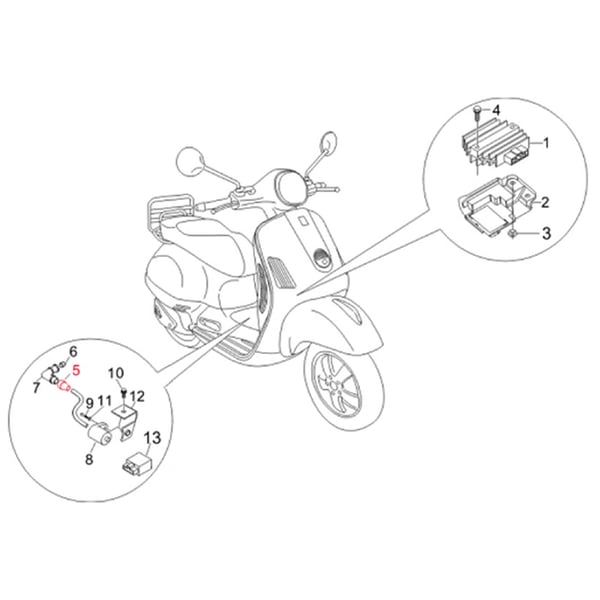 4
1
2
3
6
5
7
10
9
11
12
8
13